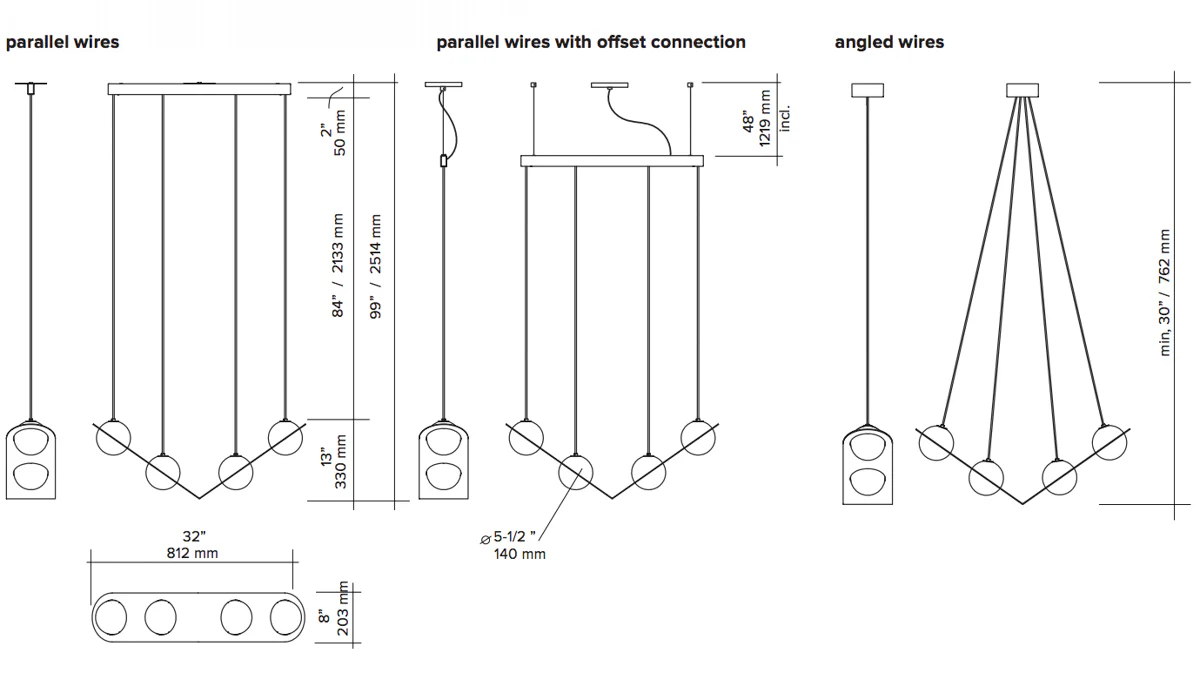 parallel wires

2"
50 mm

84" / 2133 mm

99" / 2514 mm

13"
330 mm

32"
812 mm

8"
203 mm

parallel wires with offset connection

48"
1219 mm
incl.

⌀ 5-1/2 "
140 mm

angled wires

min, 30" / 762 mm